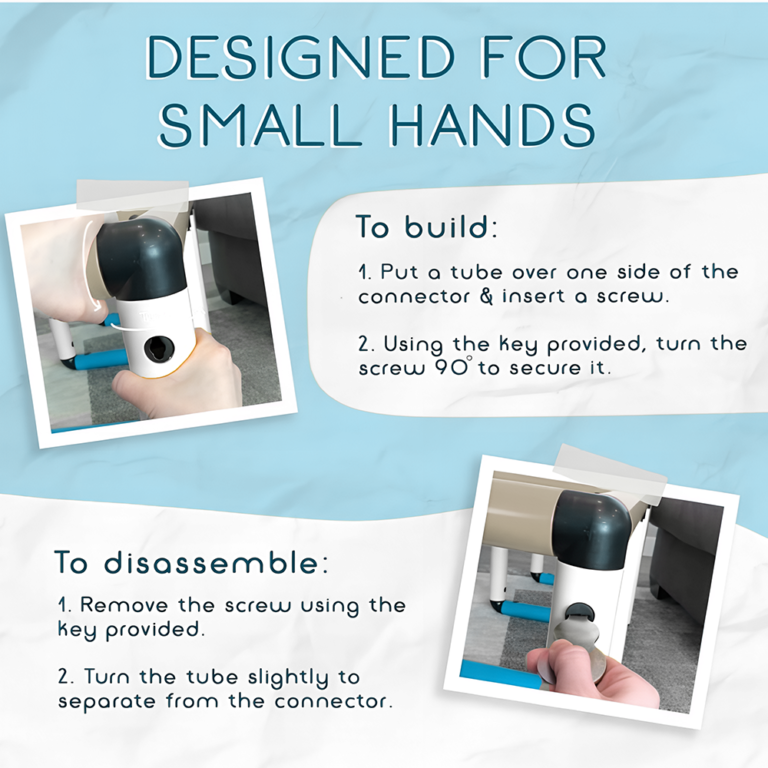 DESIGNED FOR SMALL HANDS

To build:

1. Put a tube over one side of the connector & insert a screw.

2. Using the key provided, turn the screw 90° to secure it.

To disassemble:

1. Remove the screw using the key provided.

2. Turn the tube slightly to separate from the connector.