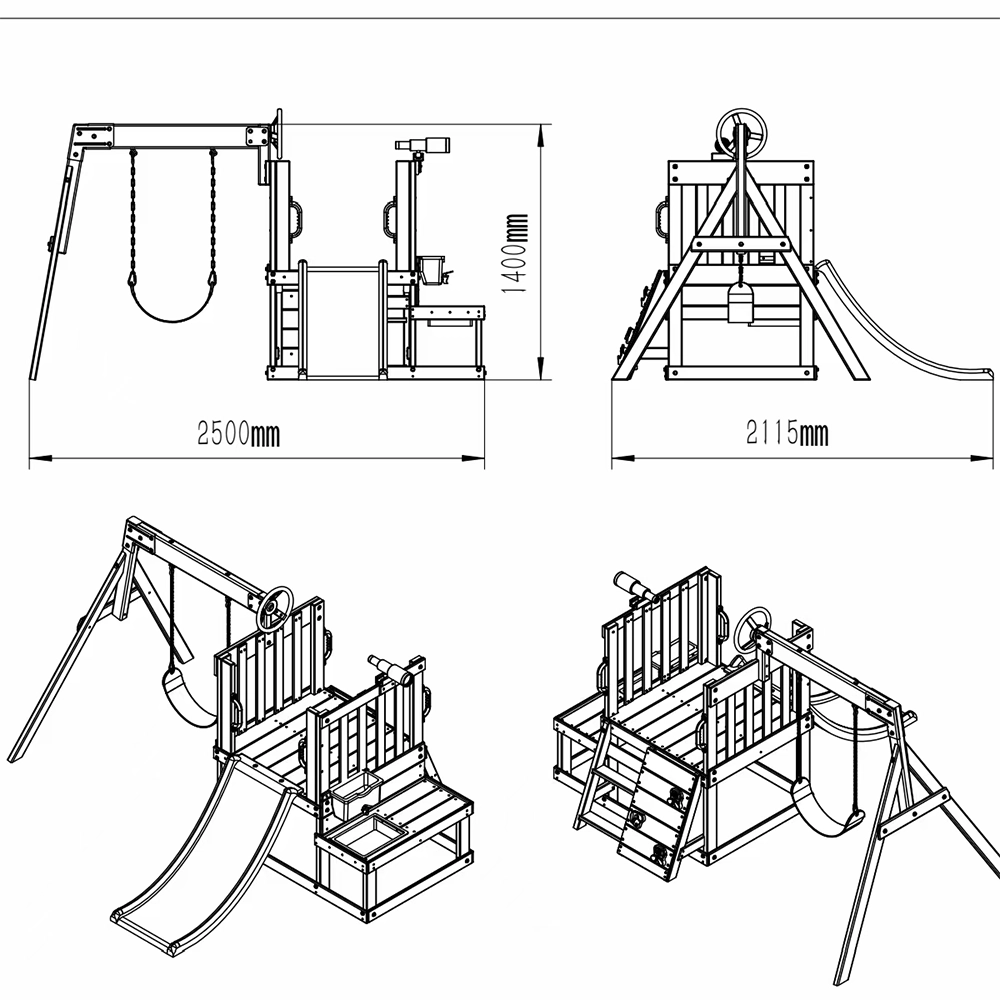 1400mm

2500mm

2115mm